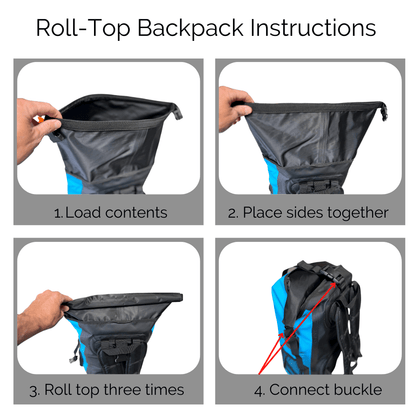 Roll-Top Backpack Instructions

1.Load contents

2. Place sides together

3. Roll top three times

4. Connect buckle